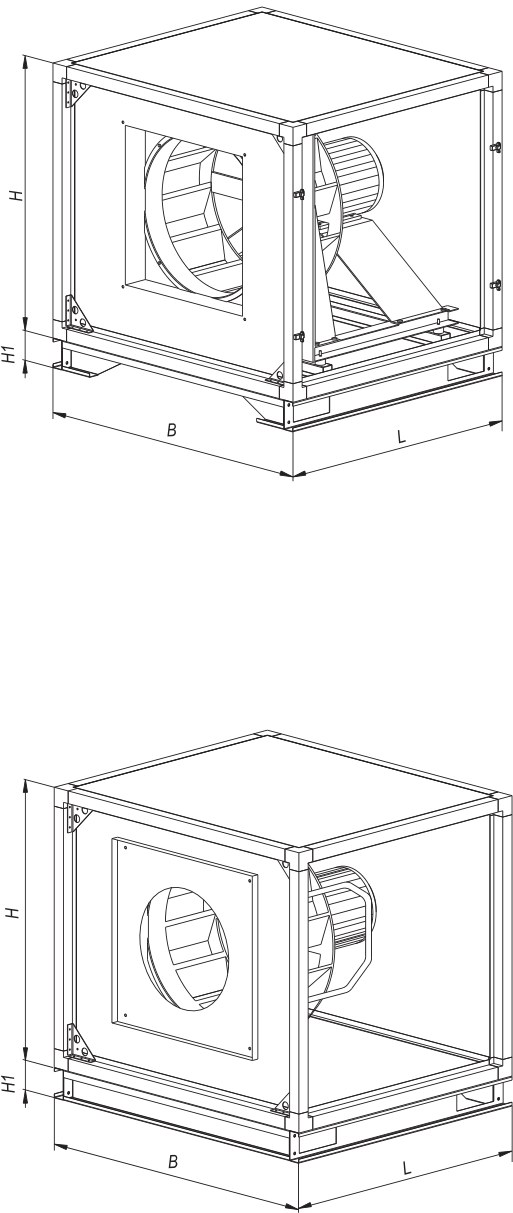 H
H1
B
L

H
H1
B
L